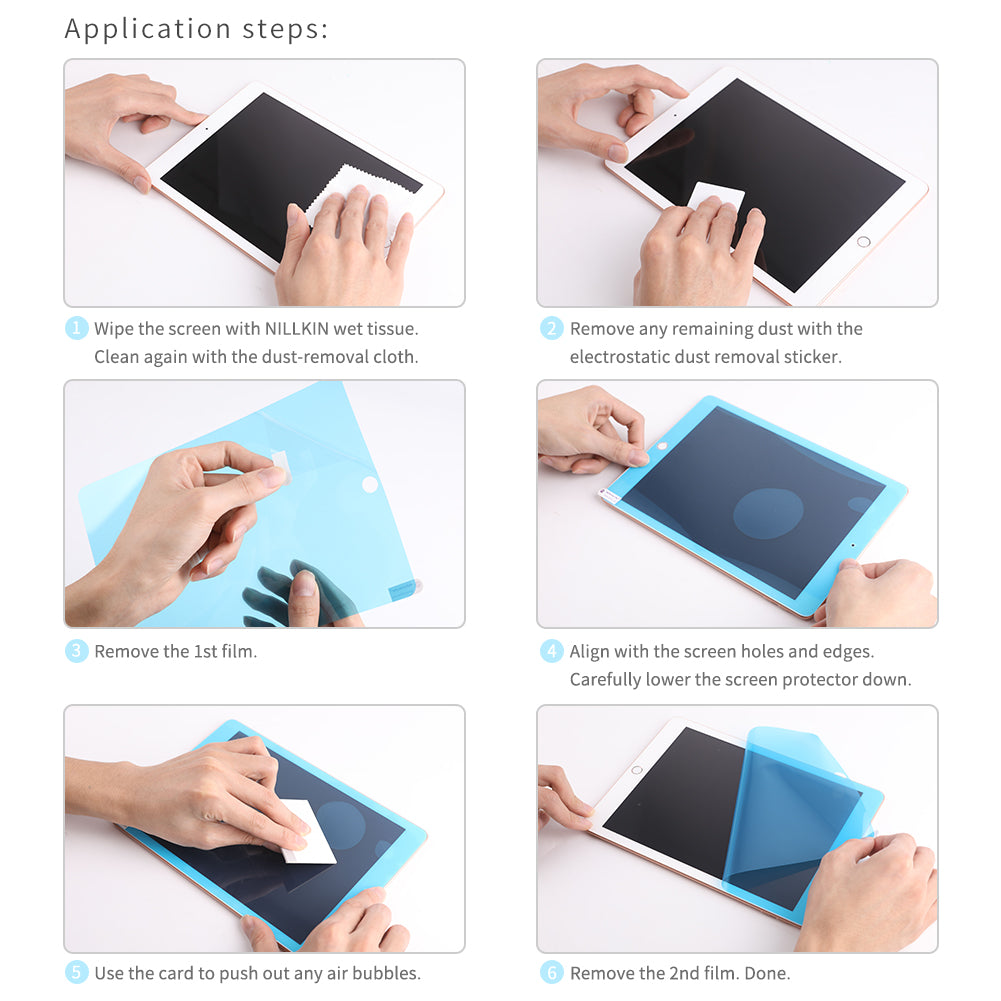 Application steps:

1 Wipe the screen with NILLKIN wet tissue. Clean again with the dust-removal cloth.

2 Remove any remaining dust with the electrostatic dust removal sticker.

3 Remove the 1st film.

4 Align with the screen holes and edges. Carefully lower the screen protector down.

5 Use the card to push out any air bubbles.

6 Remove the 2nd film. Done.